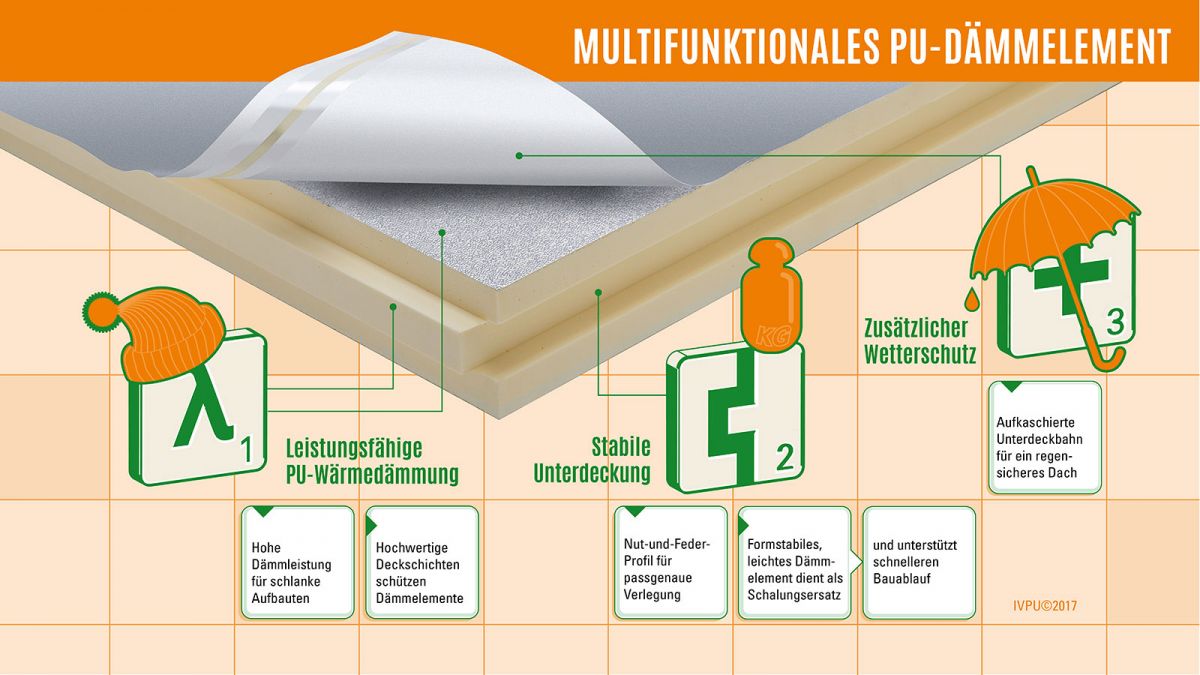 MULTIFUNKTIONALES PU-DÄMMELEMENT

λ 1

Leistungsfähige PU-Wärmedämmung

Hohe Dämmleistung für schlanke Aufbauten

Hochwertige Deckschichten schützen Dämmelemente

KG

2

Stabile Unterdeckung

Nut-und-Feder-Profil für passgenaue Verlegung

Formstabiles, leichtes Dämmelement dient als Schalungsersatz

und unterstützt schnelleren Bauablauf

3

Zusätzlicher Wetterschutz

Aufkaschierte Unterdeckbahn für ein regensicheres Dach

IVPU©2017